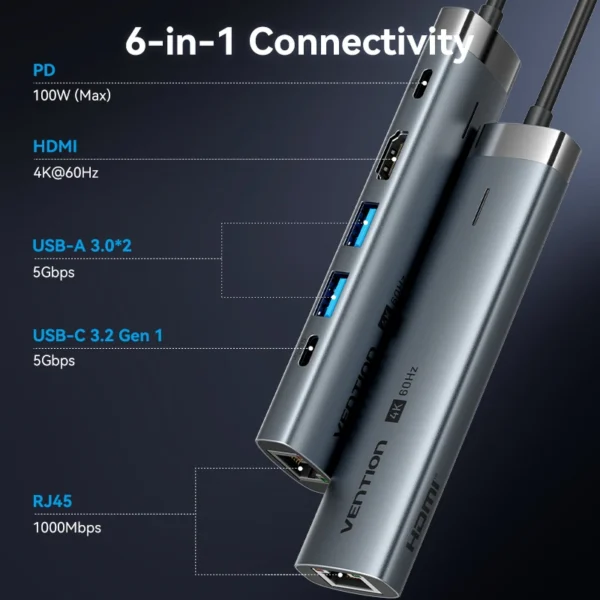 6-in-1 Connectivity

PD
100W (Max)

HDMI
4K@60Hz

USB-A 3.0*2
5Gbps

USB-C 3.2 Gen 1
5Gbps

RJ45
1000Mbps

VENTION 4K 60Hz

VENTION 4K 60Hz HDMI